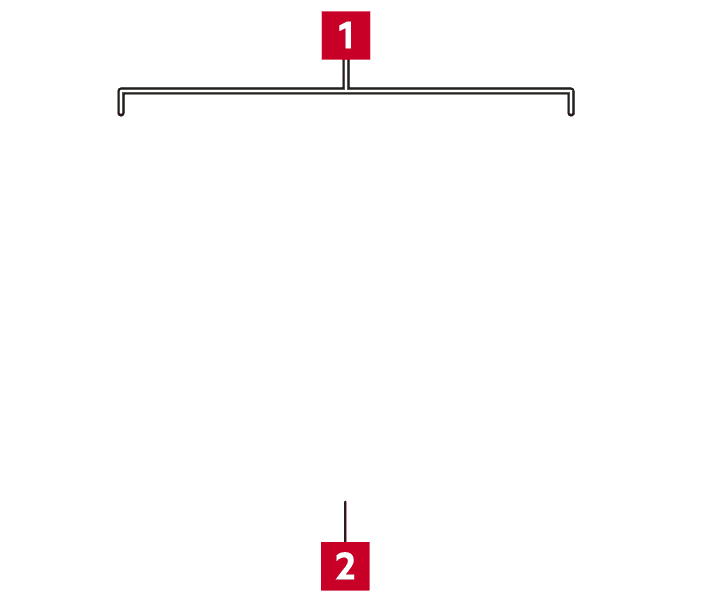 1

2