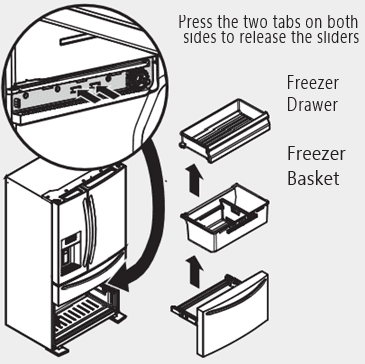 Press the two tabs on both sides to release the sliders

Freezer Drawer

Freezer Basket