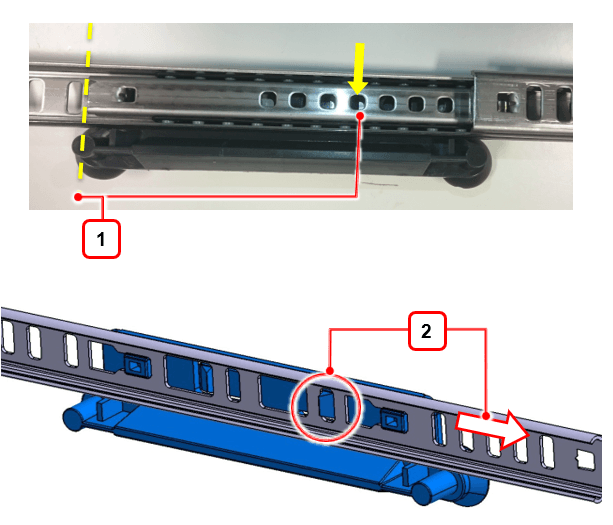 1

2