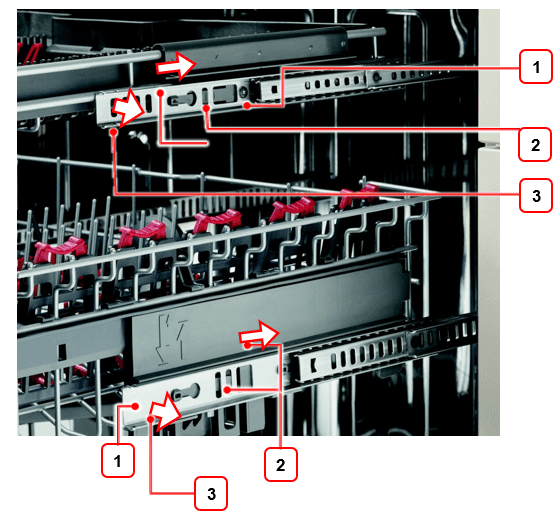 1
2
3
1
2
3